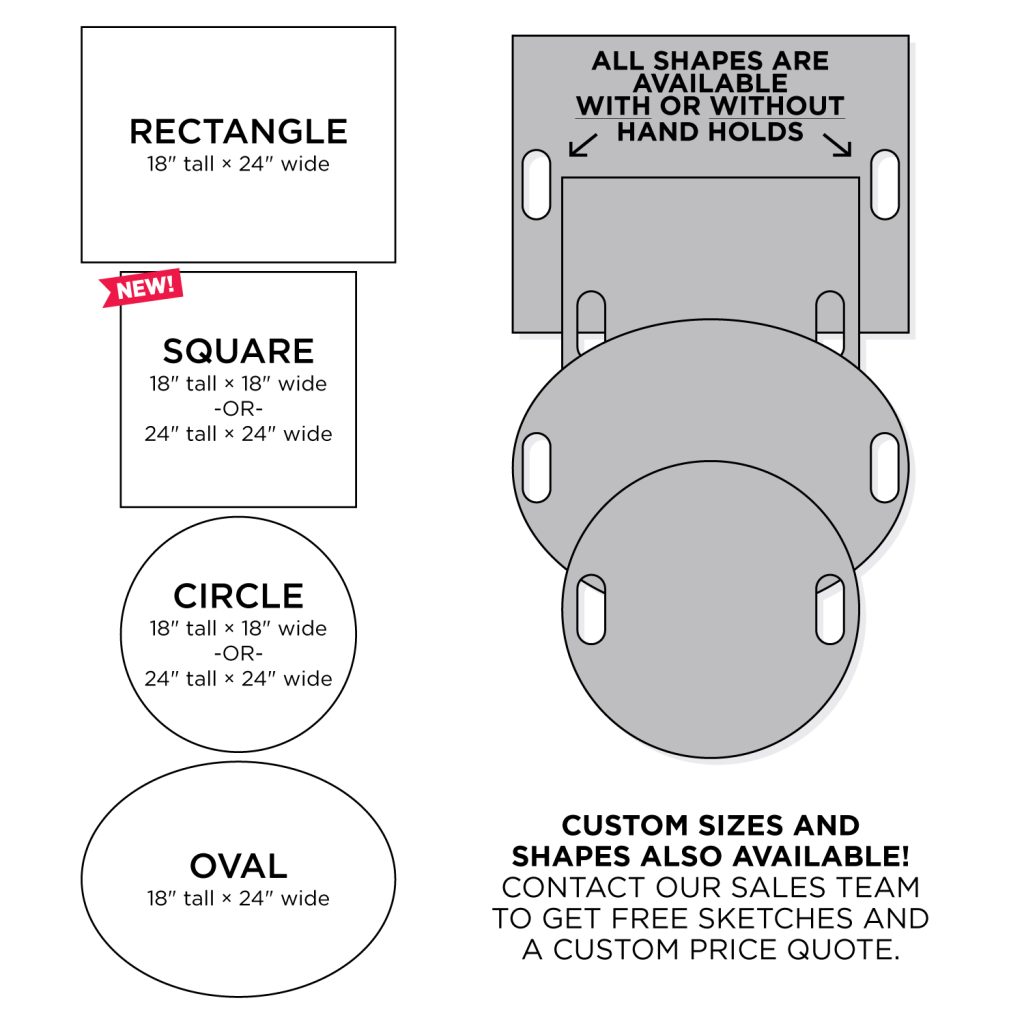 RECTANGLE
18″ tall × 24″ wide

NEW!

SQUARE
18″ tall × 18″ wide
-OR-
24″ tall × 24″ wide

CIRCLE
18″ tall × 18″ wide
-OR-
24″ tall × 24″ wide

OVAL
18″ tall × 24″ wide

ALL SHAPES ARE AVAILABLE WITH OR WITHOUT HAND HOLDS

CUSTOM SIZES AND SHAPES ALSO AVAILABLE!
CONTACT OUR SALES TEAM TO GET FREE SKETCHES AND A CUSTOM PRICE QUOTE.